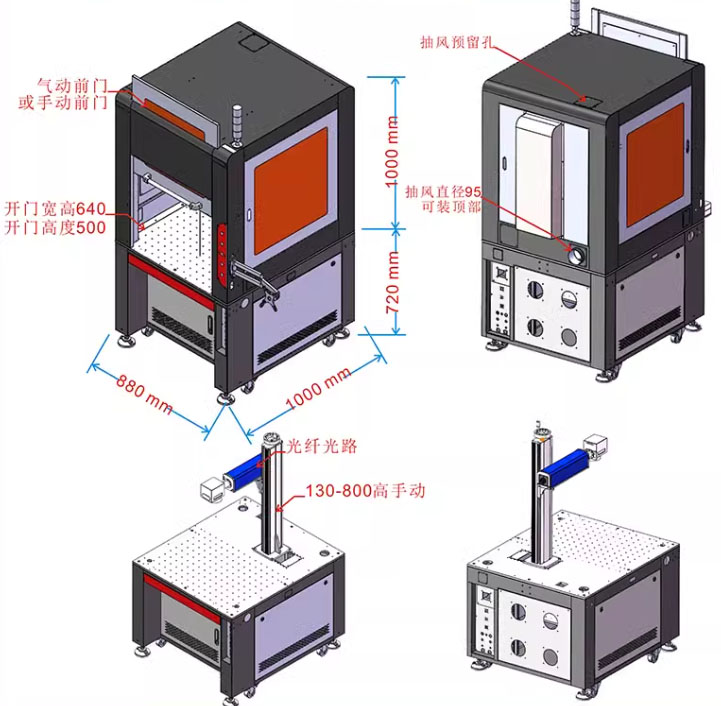 气动前门
或手动前门

开门宽高640
开门高度500

1000 mm

720 mm

880 mm

1000 mm

抽风预留孔

抽风直径95
可装顶部

光纤光路

130-800高手动